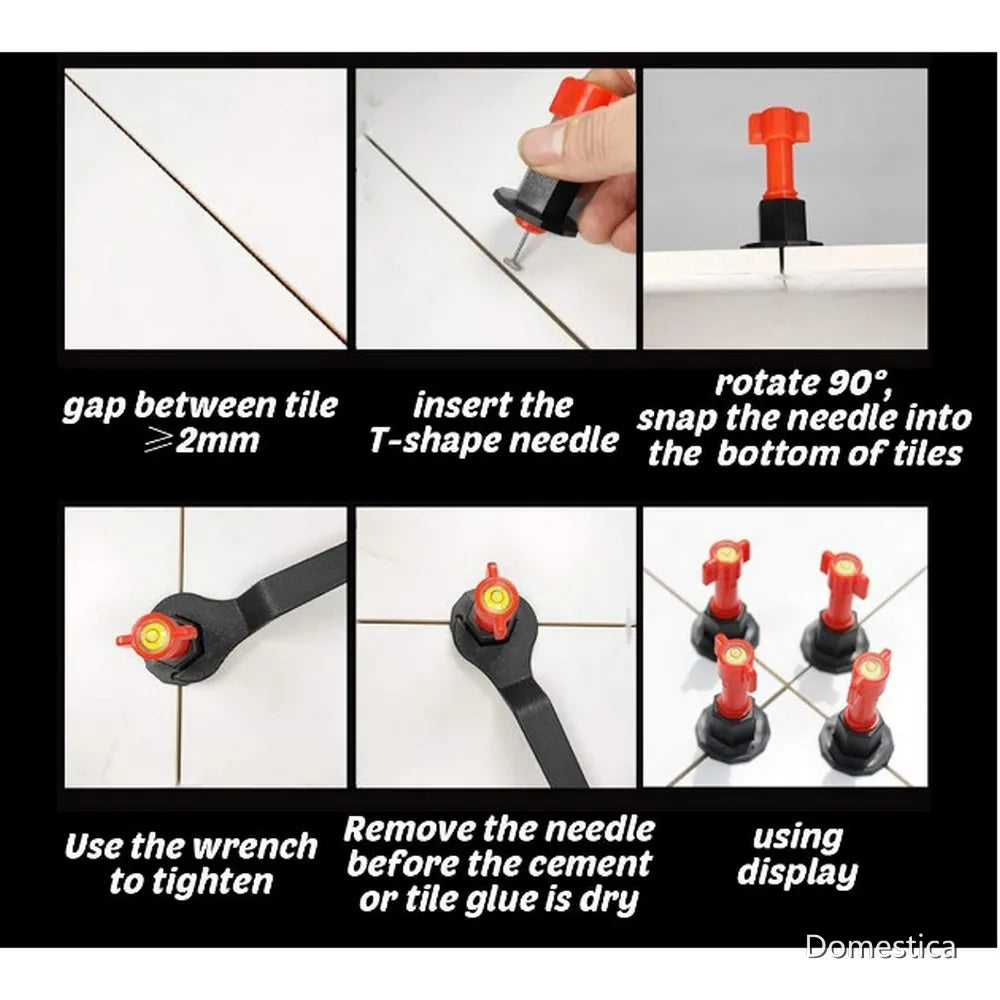 gap between tile
$\geqslant$2mm

insert the
T-shape needle

rotate 90°,
snap the needle into
the bottom of tiles

Use the wrench
to tighten

Remove the needle
before the cement
or tile glue is dry

using
display

Domestica